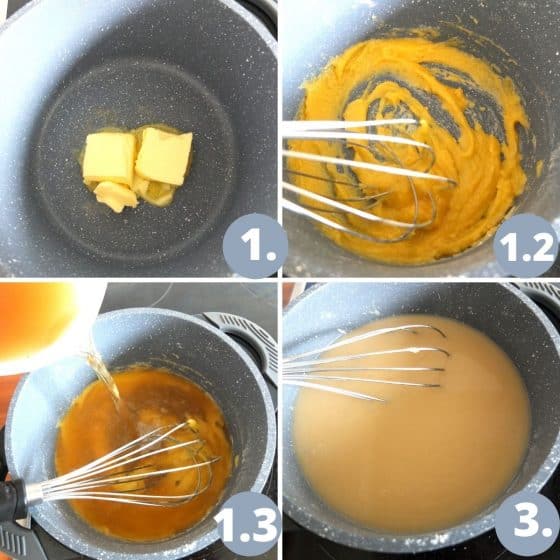 1.

1.2

1.3

3.