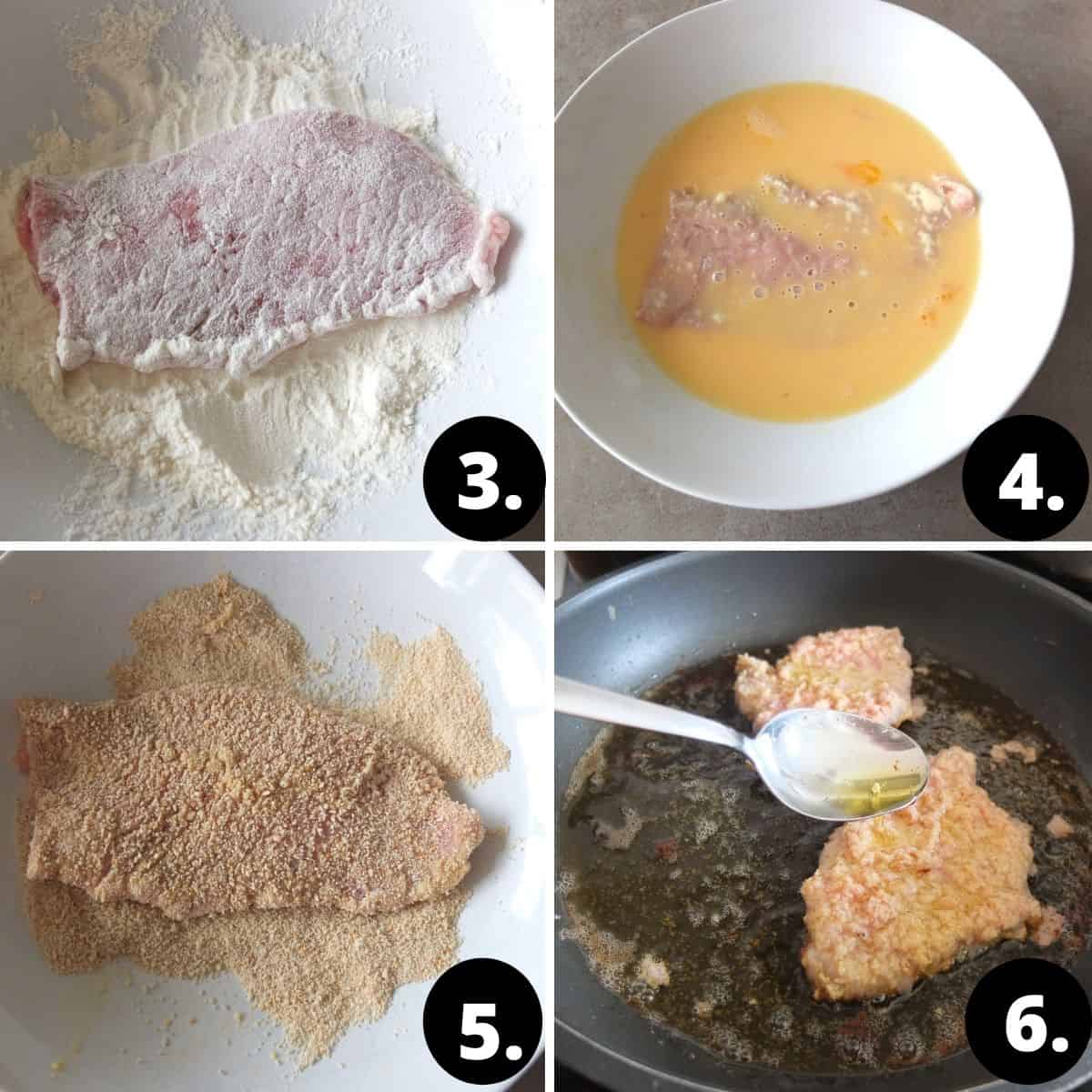 3.

4.

5.

6.